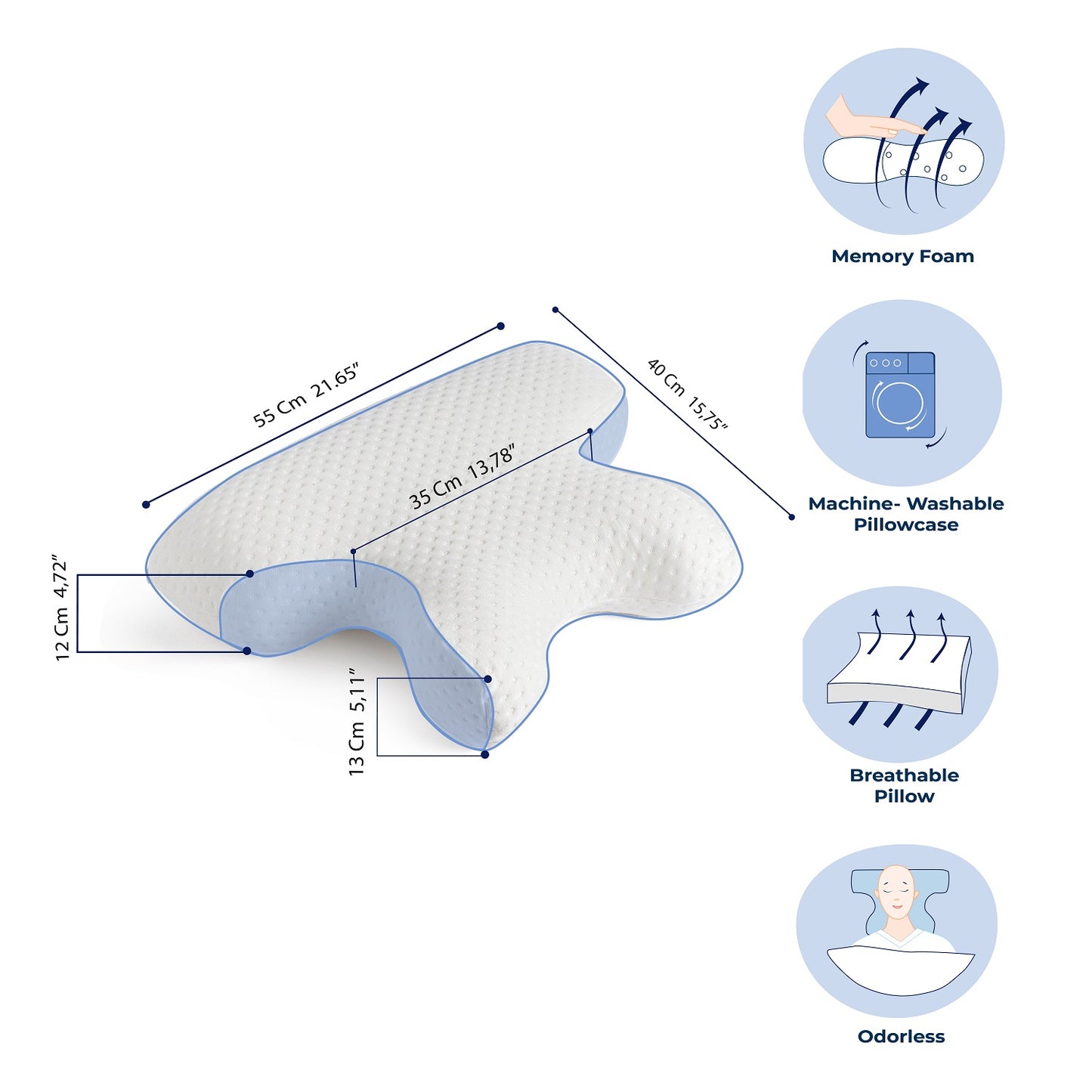 55 Cm 21.65"

40 Cm 15,75"

35 Cm 13,78"

12 Cm 4,72"

13 Cm 5,11"

Memory Foam

Machine- Washable Pillowcase

Breathable Pillow

Odorless